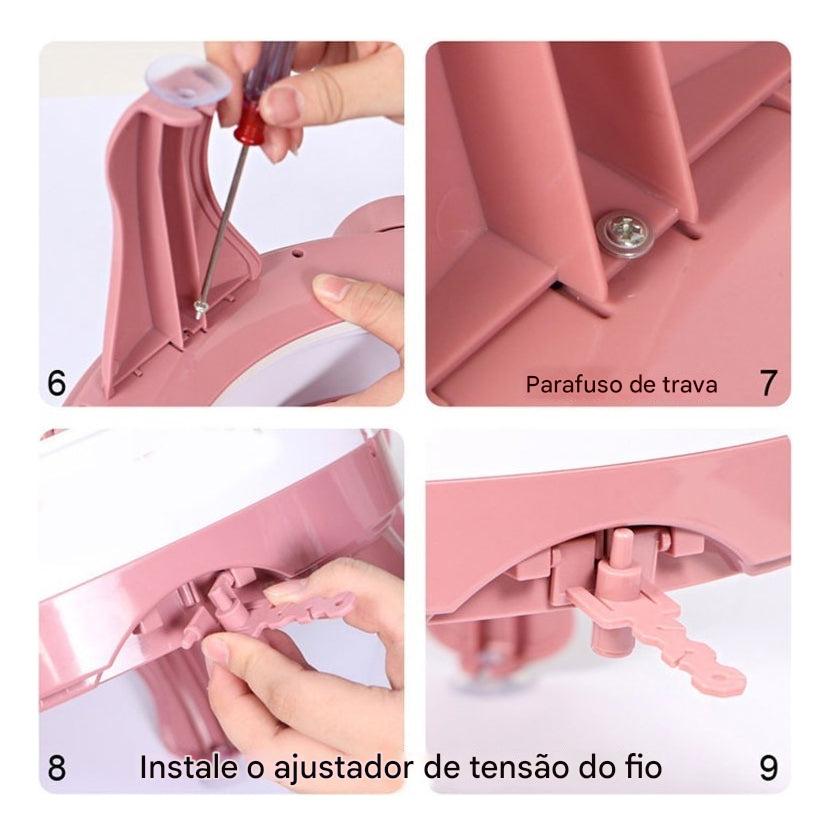 6

Parafuso de trava 7

8 Instale o ajustador de tensão do fio 9