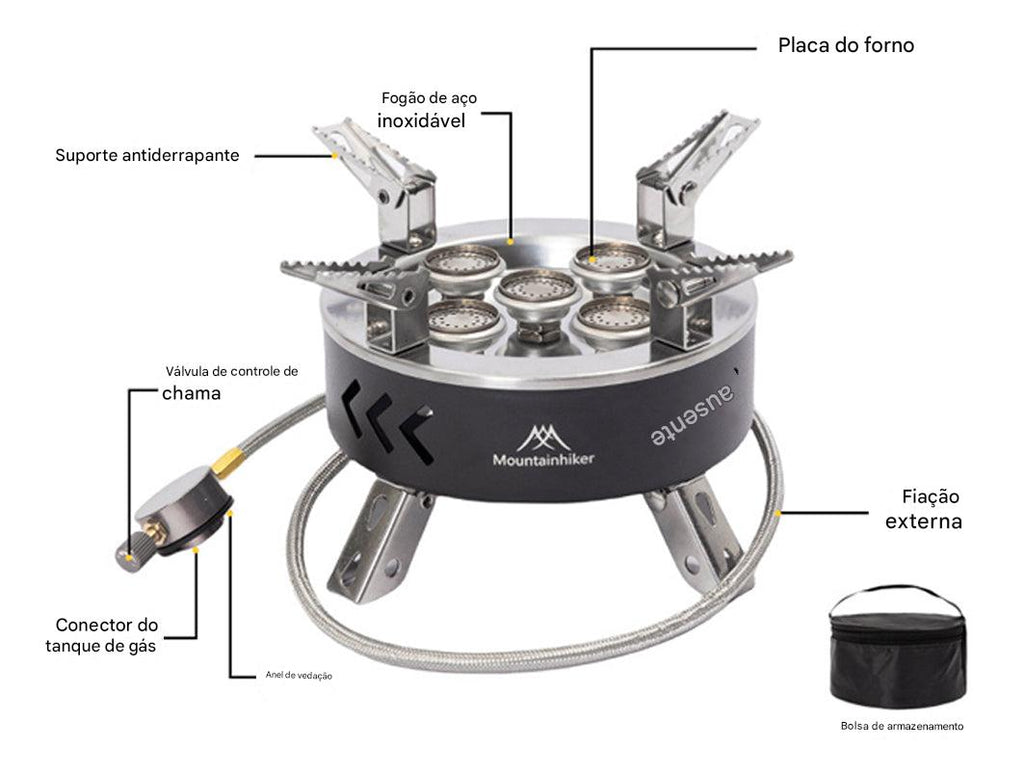 Placa do forno

Fogão de aço inoxidável

Suporte antiderrapante

Válvula de controle de chama

Mountainhiker

ausente

Fiação externa

Conector do tanque de gás

Anel de vedação

Bolsa de armazenamento