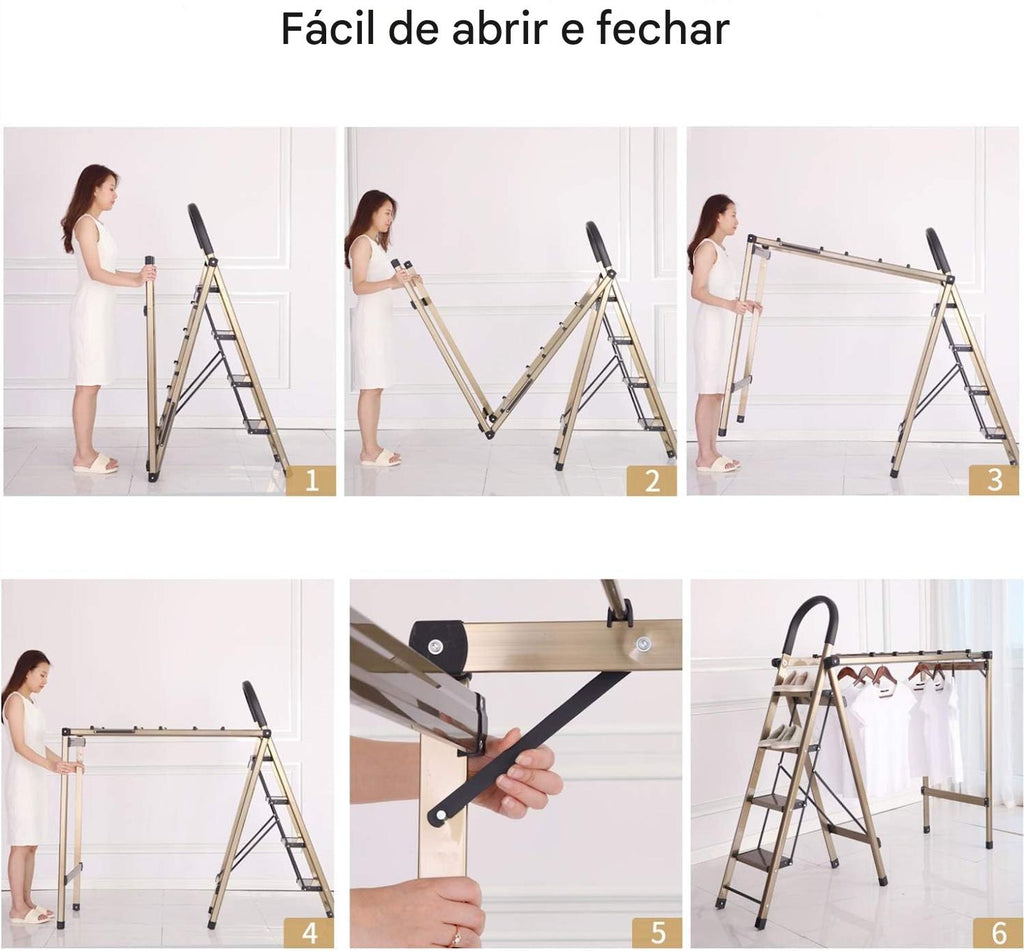 Fácil de abrir e fechar

1

2

3

4

5

6